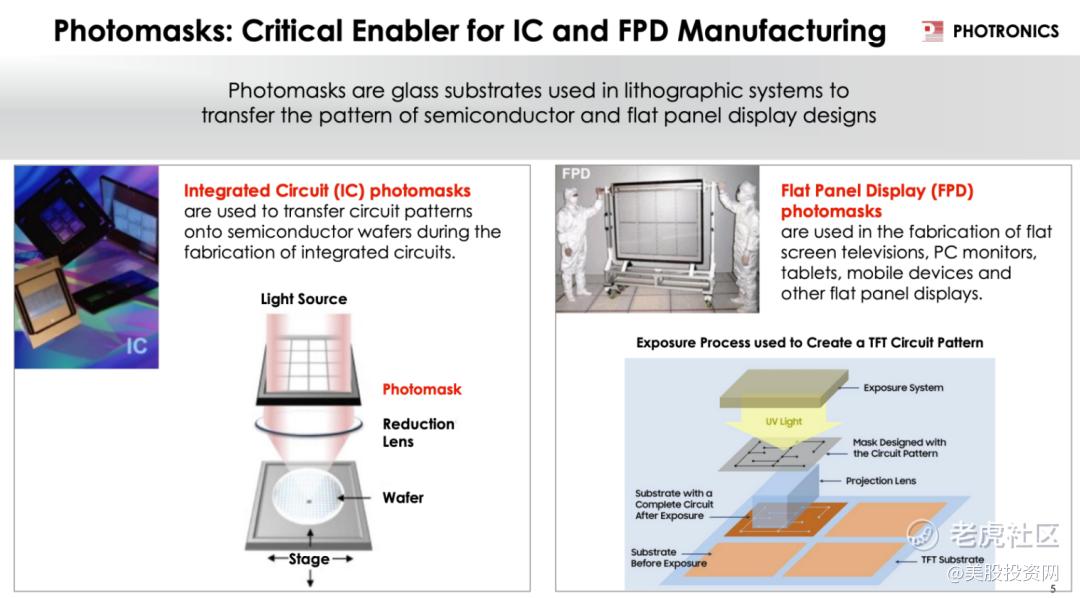 Photomasks: Critical Enabler for IC and FPD Manufacturing

PHOTRONICS

Photomasks are glass substrates used in lithographic systems to transfer the pattern of semiconductor and flat panel display designs

IC

Integrated Circuit (IC) photomasks are used to transfer circuit patterns onto semiconductor wafers during the fabrication of integrated circuits.

Light Source

Photomask

Reduction Lens

Wafer

Stage

FPD

Flat Panel Display (FPD) photomasks are used in the fabrication of flat screen televisions, PC monitors, tablets, mobile devices and other flat panel displays.

Exposure Process used to Create a TFT Circuit Pattern

Exposure System

UV Light

Mask Designed with the Circuit Pattern

Projection Lens

Substrate with a Complete Circuit After Exposure

Substrate Before Exposure

TFT Substrate

老虎社区

@美股投资网

5