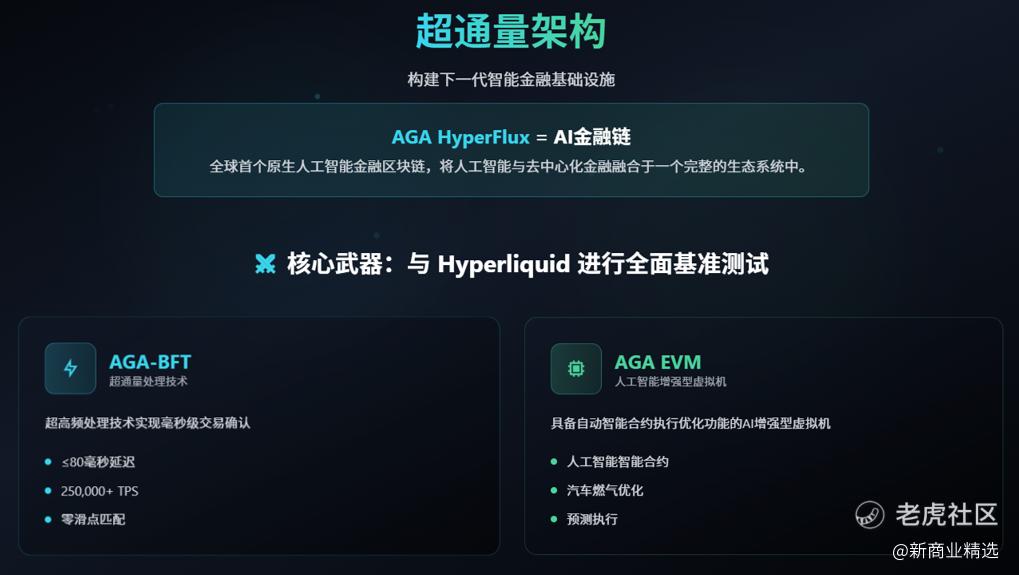 超通量架构

构建下一代智能金融基础设施

AGA HyperFlux = AI金融链

全球首个原生人工智能金融区块链，将人工智能与去中心化金融融合于一个完整的生态系统中。

核心武器：与Hyperliquid进行全面基准测试

AGA-BFT
超通量处理技术

超高频处理技术实现毫秒级交易确认

• ≤80毫秒延迟
• 250,000+ TPS
• 零滑点匹配

AGA EVM
人工智能增强型虚拟机

具备自动智能合约执行优化功能的AI增强型虚拟机

• 人工智能智能合约
• 汽车燃气优化
• 预测执行

老虎社区
@新商业精选