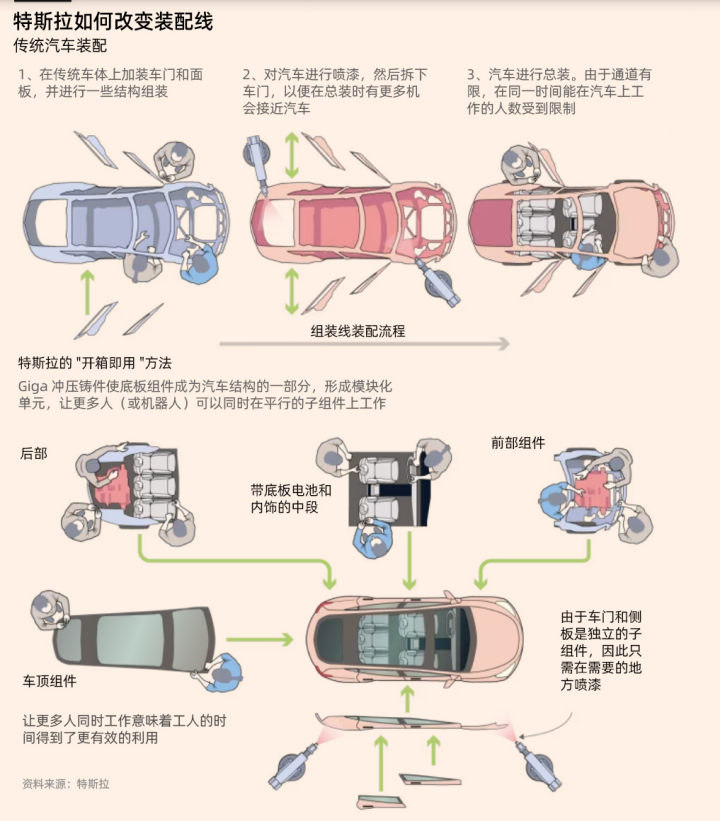 特斯拉如何改变装配线

传统汽车装配

1、在传统车体上加装车门和面板，并进行一些结构组装

2、对汽车进行喷漆，然后拆下车门，以便在总装时有更多机会接近汽车

3、汽车进行总装。由于通道有限，在同一时间能在汽车上工作的人数受到限制

组装线装配流程

特斯拉的 "开箱即用 "方法

Giga 冲压铸件使底板组件成为汽车结构的一部分，形成模块化单元，让更多人（或机器人）可以同时在平行的子组件上工作

后部

带底板电池和内饰的中段

前部组件

车顶组件

由于车门和侧板是独立的子组件，因此只需在需要的地方喷漆

让更多人同时工作意味着工人的时间得到了更有效的利用

资料来源：特斯拉