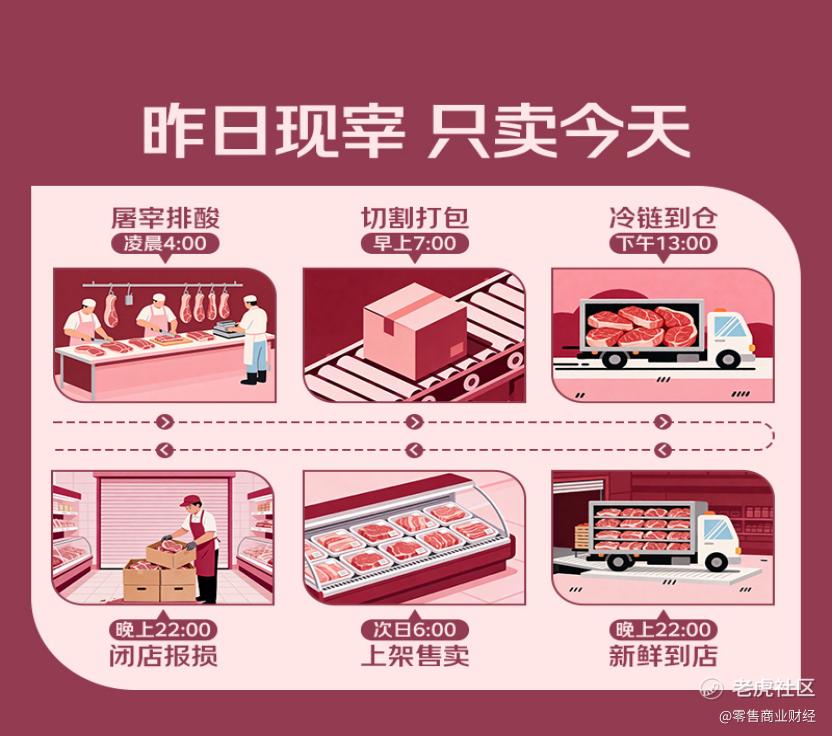 昨日现宰 只卖今天

屠宰排酸
凌晨4:00

切割打包
早上7:00

冷链到仓
下午13:00

晚上22:00
闭店报损

次日6:00
上架售卖

晚上22:00
新鲜到店

老虎社区
@零售商业财经