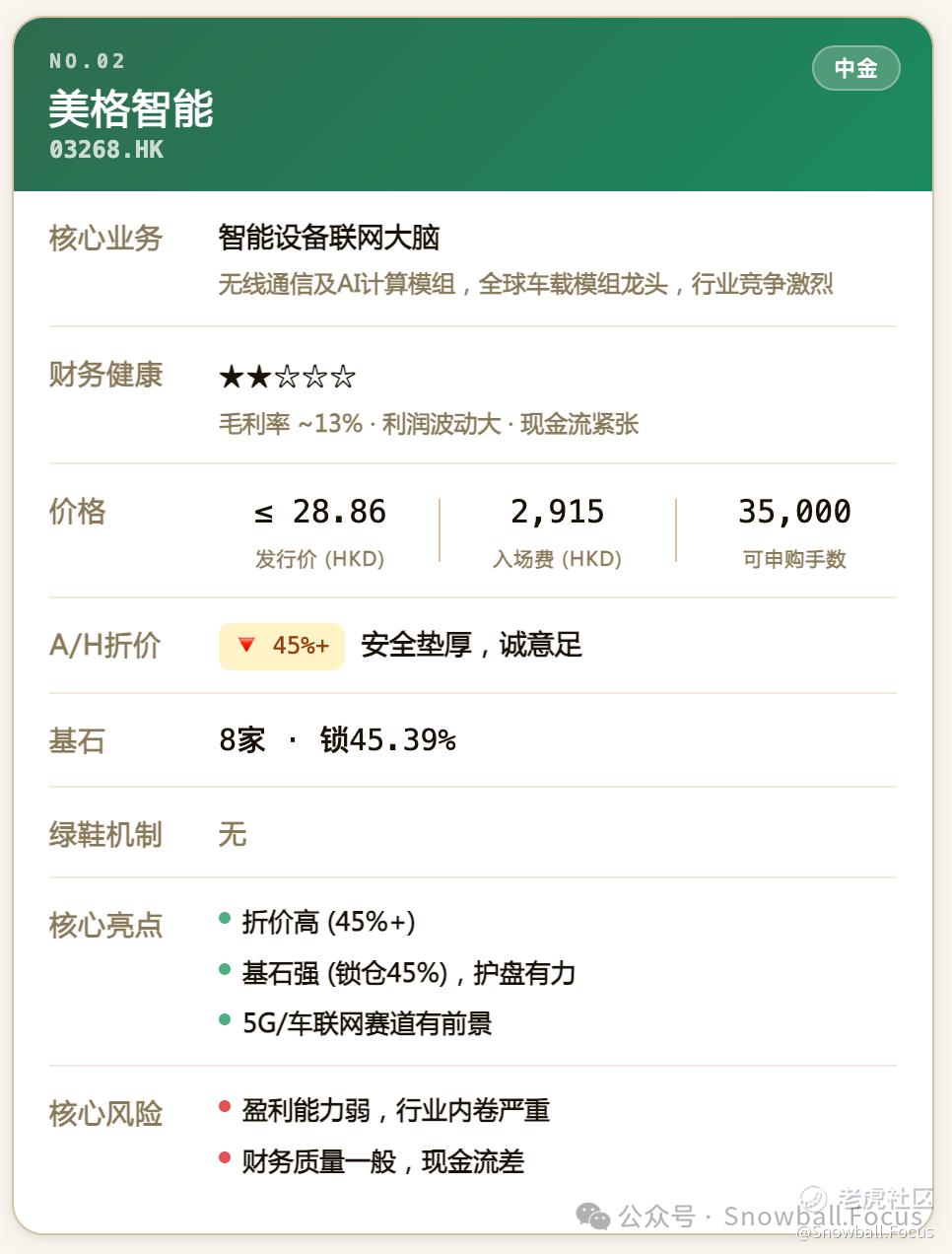 NO.02
美格智能
03268.HK

中金

核心业务
智能设备联网大脑
无线通信及AI计算模组，全球车载模组龙头，行业竞争激烈

财务健康
★★☆☆☆
毛利率 ~13% · 利润波动大 · 现金流紧张

价格
≤ 28.86
发行价 (HKD)
2,915
入场费 (HKD)
35,000
可申购手数

A/H折价
▼ 45%+
安全垫厚，诚意足

基石
8家 · 锁45.39%

绿鞋机制
无

核心亮点
• 折价高 (45%+)
• 基石强 (锁仓45%)，护盘有力
• 5G/车联网赛道有前景

核心风险
• 盈利能力弱，行业内卷严重
• 财务质量一般，现金流差

公众号 · Snowball.Focus

老虎社区
@Snowball.Focus