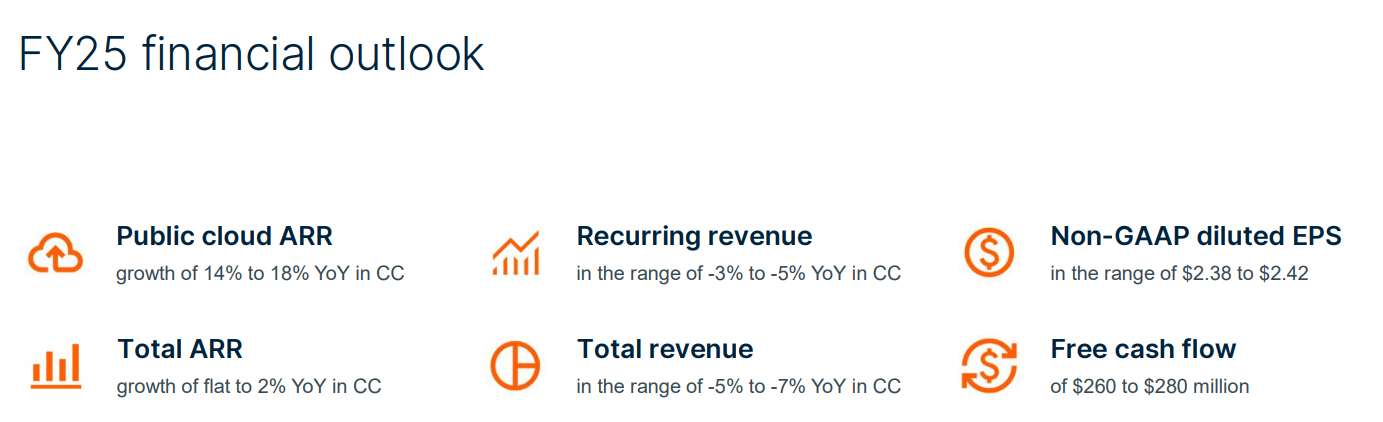 FY25 financial outlook

Public cloud ARR
growth of 14% to 18% YoY in CC

Total ARR
growth of flat to 2% YoY in CC

Recurring revenue
in the range of -3% to -5% YoY in CC

Total revenue
in the range of -5% to -7% YoY in CC

Non-GAAP diluted EPS
in the range of $2.38 to $2.42

Free cash flow
of $260 to $280 million