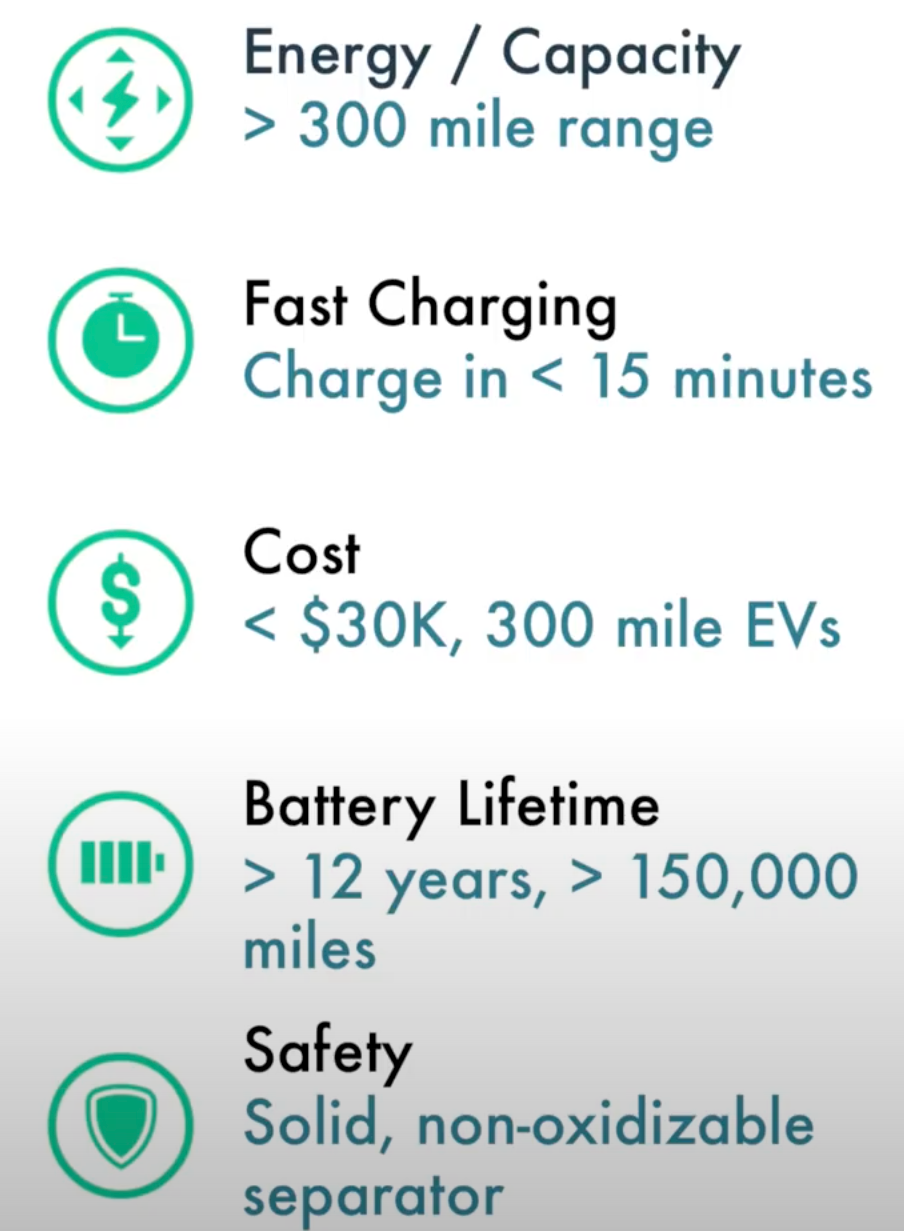 Energy / Capacity
> 300 mile range

Fast Charging
Charge in < 15 minutes

Cost
< $30K, 300 mile EVs

Battery Lifetime
> 12 years, > 150,000 miles

Safety
Solid, non-oxidizable separator