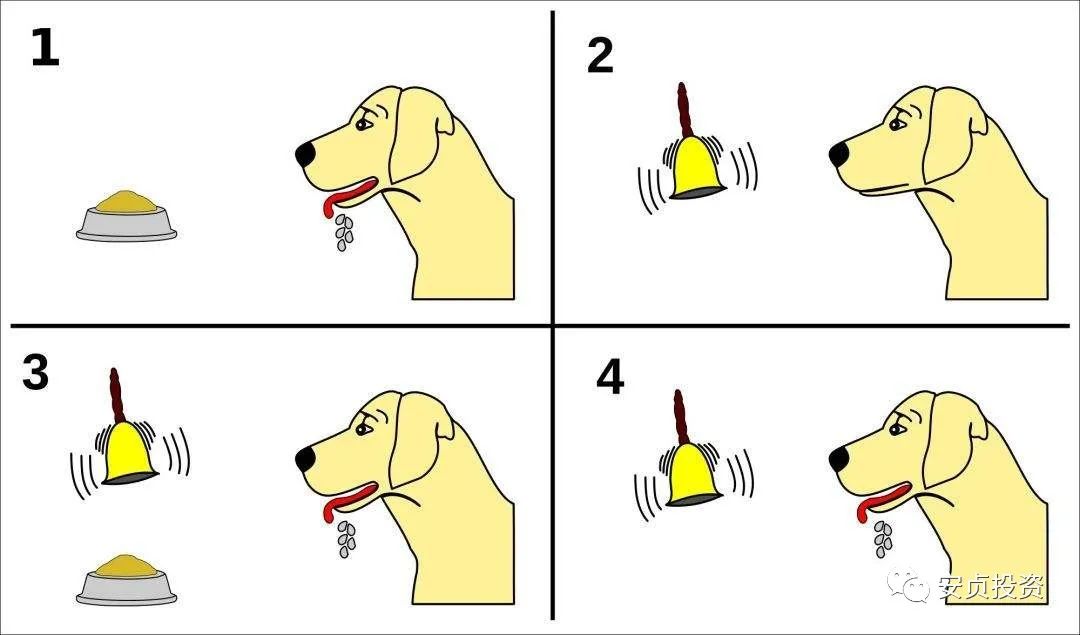 1

2

3

4

安贞投资