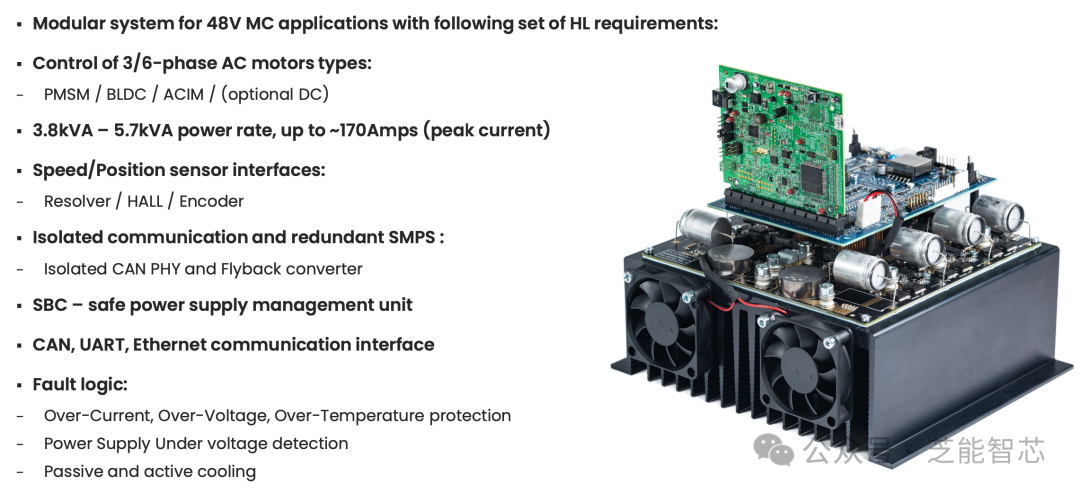 ▪ Modular system for 48V MC applications with following set of HL requirements:

▪ Control of 3/6-phase AC motors types:
- PMSM / BLDC / ACIM / (optional DC)

▪ 3.8kVA – 5.7kVA power rate, up to ~170Amps (peak current)

▪ Speed/Position sensor interfaces:
- Resolver / HALL / Encoder

▪ Isolated communication and redundant SMPS :
- Isolated CAN PHY and Flyback converter

▪ SBC – safe power supply management unit

▪ CAN, UART, Ethernet communication interface

▪ Fault logic:
- Over-Current, Over-Voltage, Over-Temperature protection
- Power Supply Under voltage detection
- Passive and active cooling

公众号 · 芝能智芯