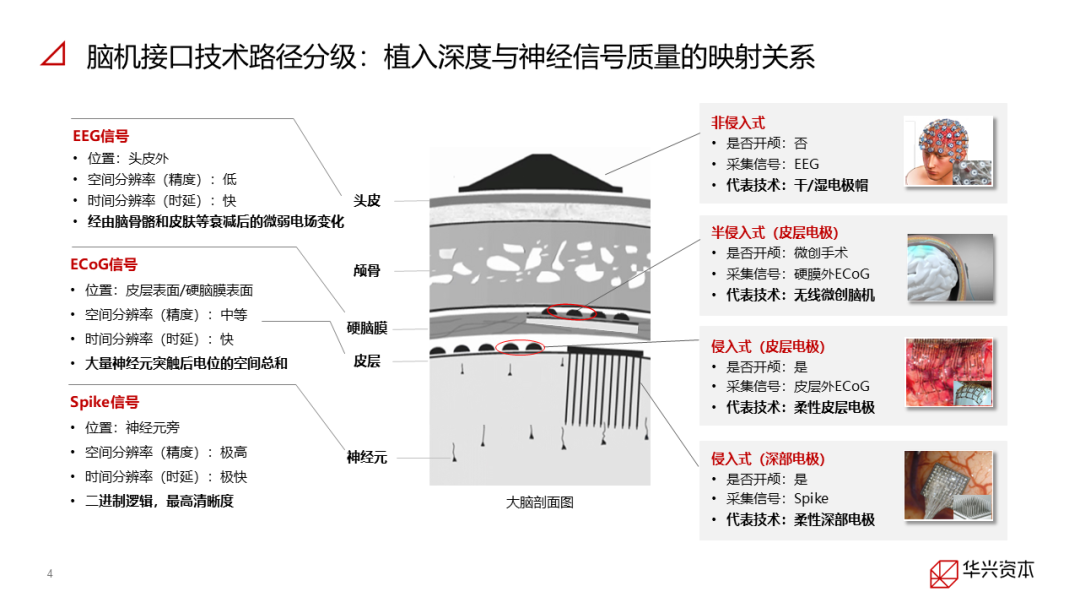 脑机接口技术路径分级：植入深度与神经信号质量的映射关系

EEG信号
• 位置：头皮外
• 空间分辨率（精度）：低
• 时间分辨率（时延）：快
• 经由脑骨骼和皮肤等衰减后的微弱电场变化

ECoG信号
• 位置：皮层表面/硬脑膜表面
• 空间分辨率（精度）：中等
• 时间分辨率（时延）：快
• 大量神经元突触后电位的空间总和

Spike信号
• 位置：神经元旁
• 空间分辨率（精度）：极高
• 时间分辨率（时延）：极快
• 二进制逻辑，最高清晰度

头皮
颅骨
硬脑膜
皮层
神经元

大脑剖面图

非侵入式
• 是否开颅：否
• 采集信号：EEG
• 代表技术：干/湿电极帽

半侵入式（皮层电极）
• 是否开颅：微创手术
• 采集信号：硬膜外ECoG
• 代表技术：无线微创脑机

侵入式（皮层电极）
• 是否开颅：是
• 采集信号：皮层外ECoG
• 代表技术：柔性皮层电极

侵入式（深部电极）
• 是否开颅：是
• 采集信号：Spike
• 代表技术：柔性深部电极

4

华兴资本