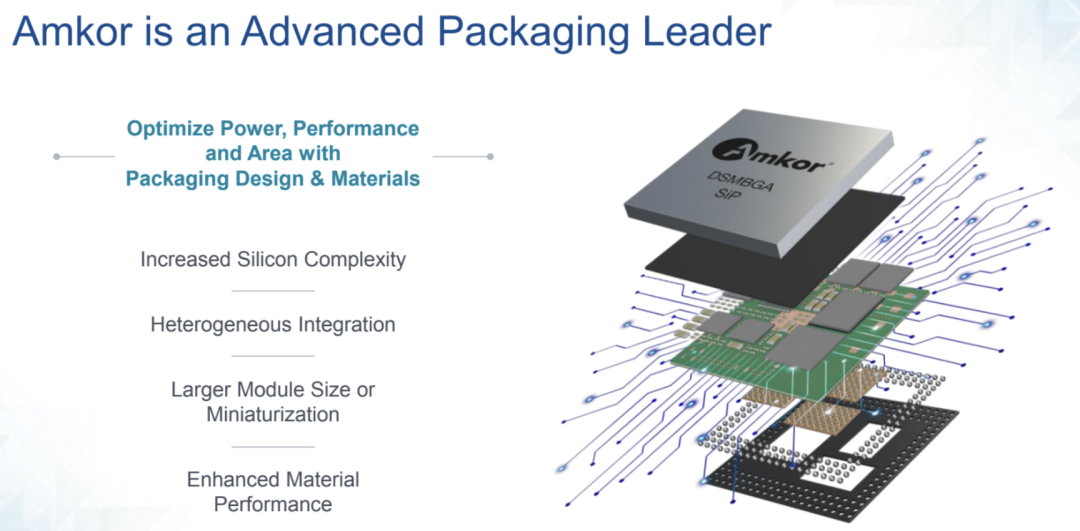 Amkor is an Advanced Packaging Leader

Optimize Power, Performance and Area with Packaging Design & Materials

Increased Silicon Complexity

Heterogeneous Integration

Larger Module Size or Miniaturization

Enhanced Material Performance

Amkor

DSMBGA SiP