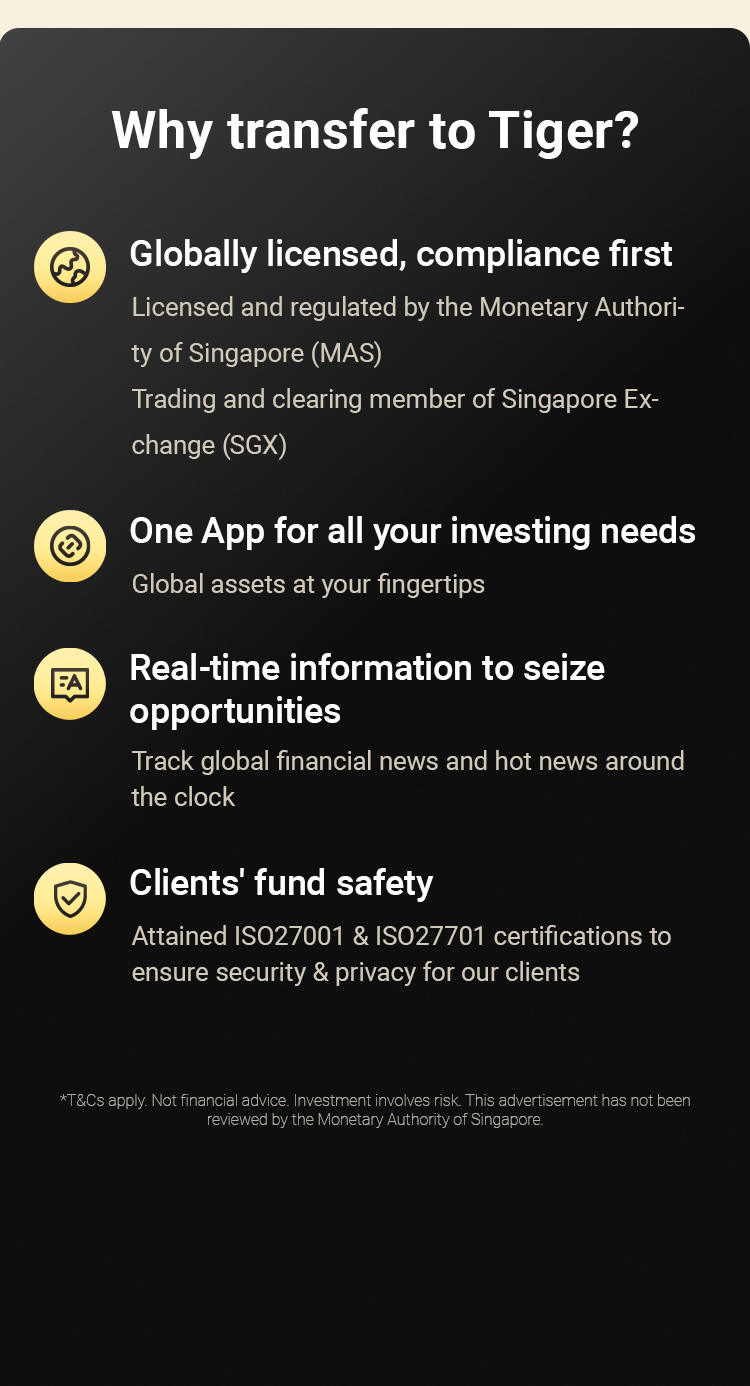 Why transfer to Tiger?

Globally licensed, compliance first

Licensed and regulated by the Monetary Authority of Singapore (MAS)

Trading and clearing member of Singapore Exchange (SGX)

One App for all your investing needs

Global assets at your fingertips

Real-time information to seize opportunities

Track global financial news and hot news around the clock

Clients' fund safety

Attained ISO27001 & ISO27701 certifications to ensure security & privacy for our clients

*T&Cs apply. Not financial advice. Investment involves risk. This advertisement has not been reviewed by the Monetary Authority of Singapore.