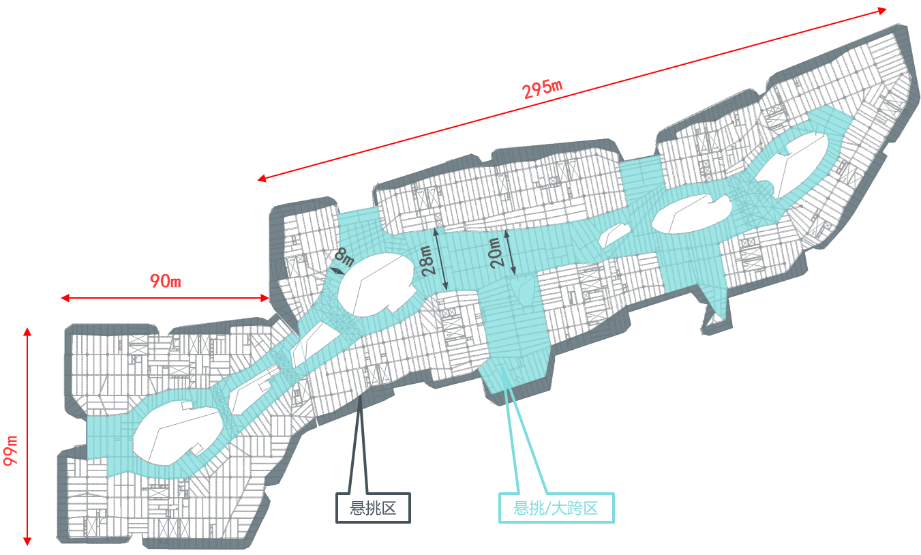 295m

90m

99m

8m

28m

20m

悬挑区

悬挑/大跨区