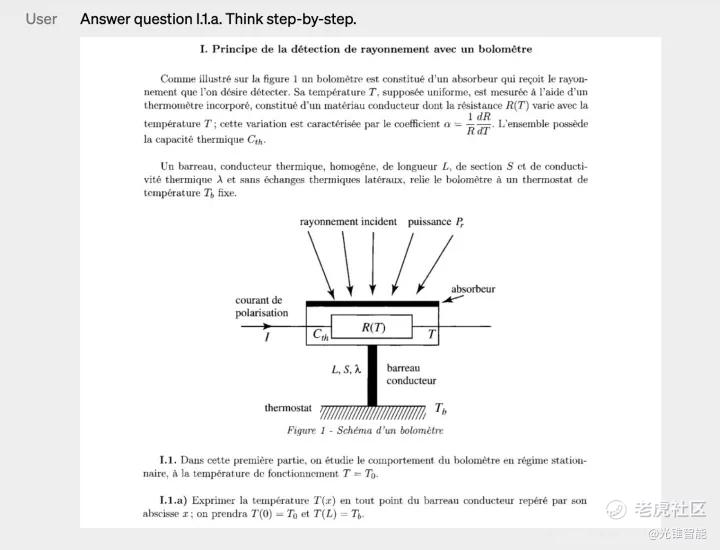 User

Answer question I.1.a. Think step-by-step.

I. Principe de la détection de rayonnement avec un bolomètre

Comme illustré sur la figure 1 un bolomètre est constitué d'un absorbeur qui reçoit le rayonnement que l'on désire détecter. Sa température $T$, supposée uniforme, est mesurée à l'aide d'un thermomètre incorporé, constitué d'un matériau conducteur dont la résistance $R(T)$ varie avec la température $T$ ; cette variation est caractérisée par le coefficient $\alpha = \frac{1}{R}\frac{dR}{dT}$. L'ensemble possède la capacité thermique $C_{th}$.

Un barreau, conducteur thermique, homogène, de longueur $L$, de section $S$ et de conductivité thermique $\lambda$ et sans échanges thermiques latéraux, relie le bolomètre à un thermostat de température $T_b$ fixe.

rayonnement incident puissance $P_r$

absorbeur

courant de polarisation

$I$

$C_{th}$

$R(T)$

$T$

$L, S, \lambda$

barreau conducteur

thermostat

$T_b$

Figure 1 - Schéma d'un bolomètre

I.1. Dans cette première partie, on étudie le comportement du bolomètre en régime stationnaire, à la température de fonctionnement $T = T_0$.

I.1.a) Exprimer la température $T(x)$ en tout point du barreau conducteur repéré par son abscisse $x$ ; on prendra $T(0) = T_0$ et $T(L) = T_b$.

老虎社区

@光锥智能