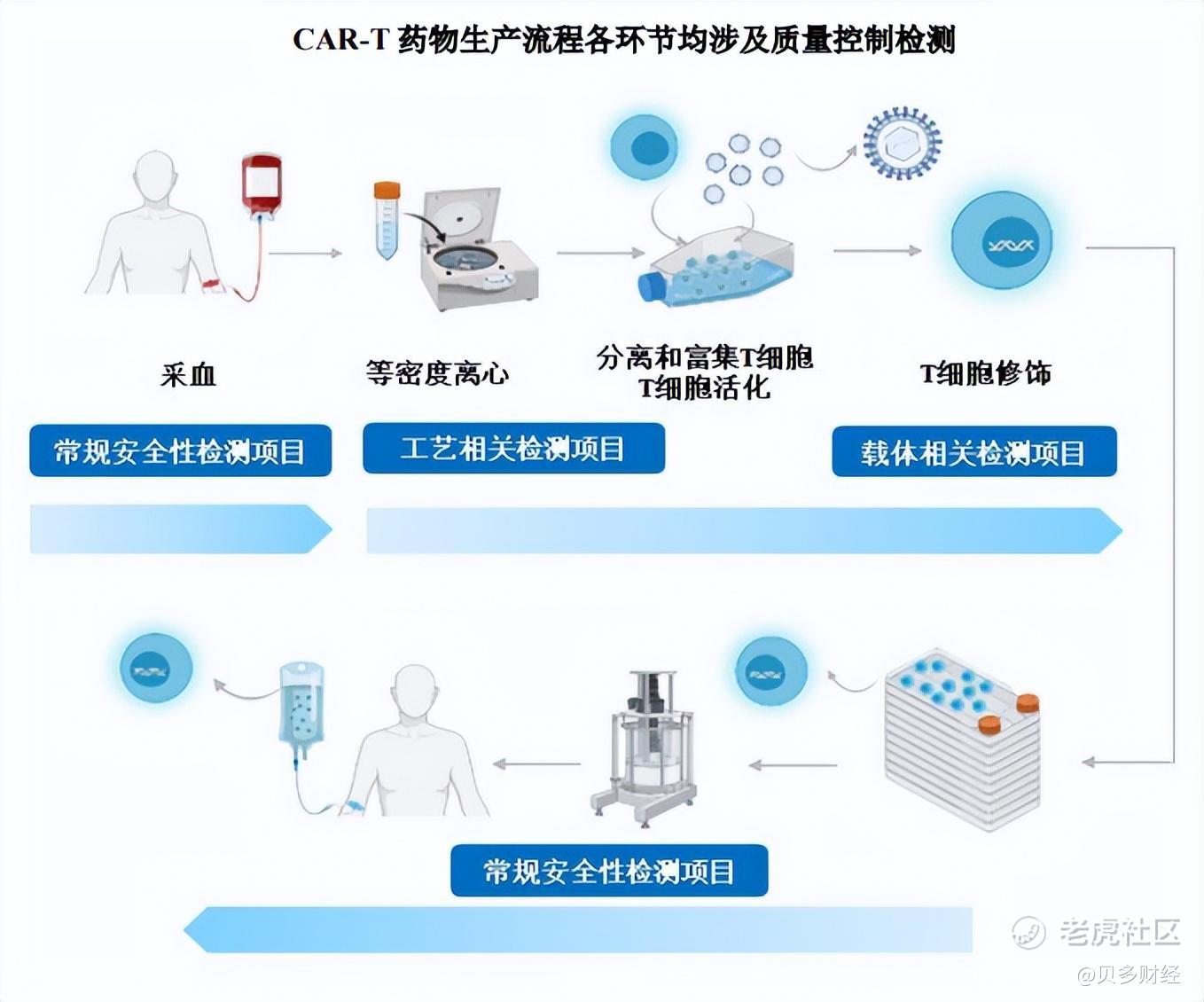 CAR-T 药物生产流程各环节均涉及质量控制检测

采血

等密度离心

分离和富集T细胞
T细胞活化

T细胞修饰

常规安全性检测项目

工艺相关检测项目

载体相关检测项目

常规安全性检测项目

老虎社区

@贝多财经