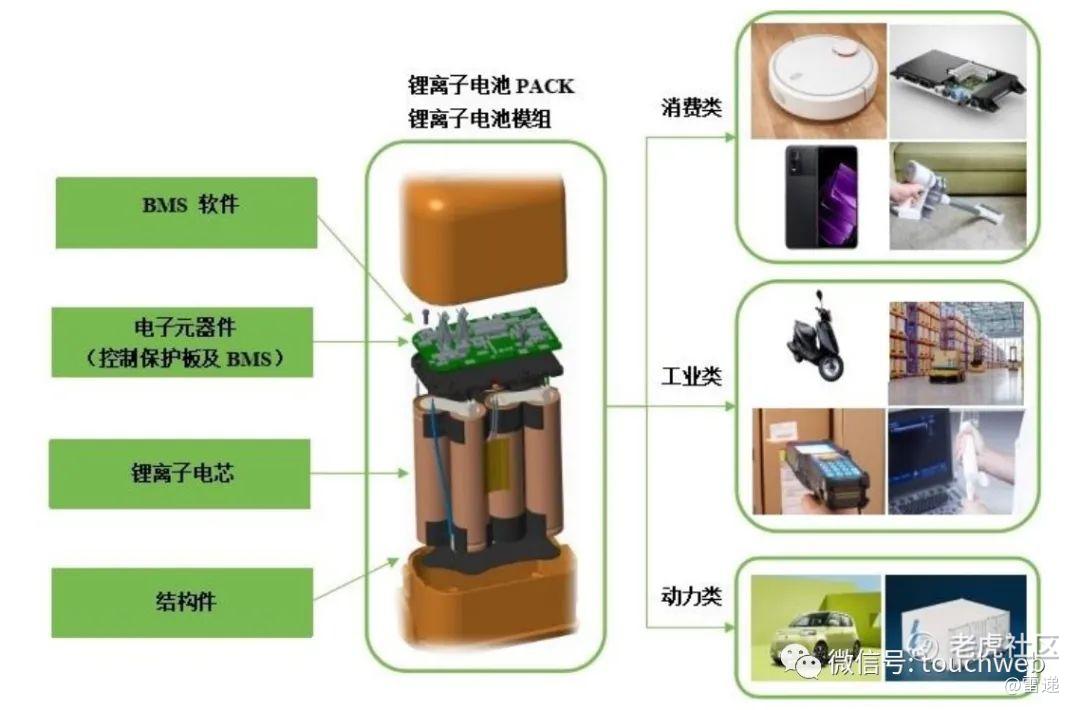 锂离子电池 PACK
锂离子电池模组

BMS 软件

电子元器件
（控制保护板及 BMS）

锂离子电芯

结构件

消费类

工业类

动力类

老虎社区
微信号: touchweb
@雷递