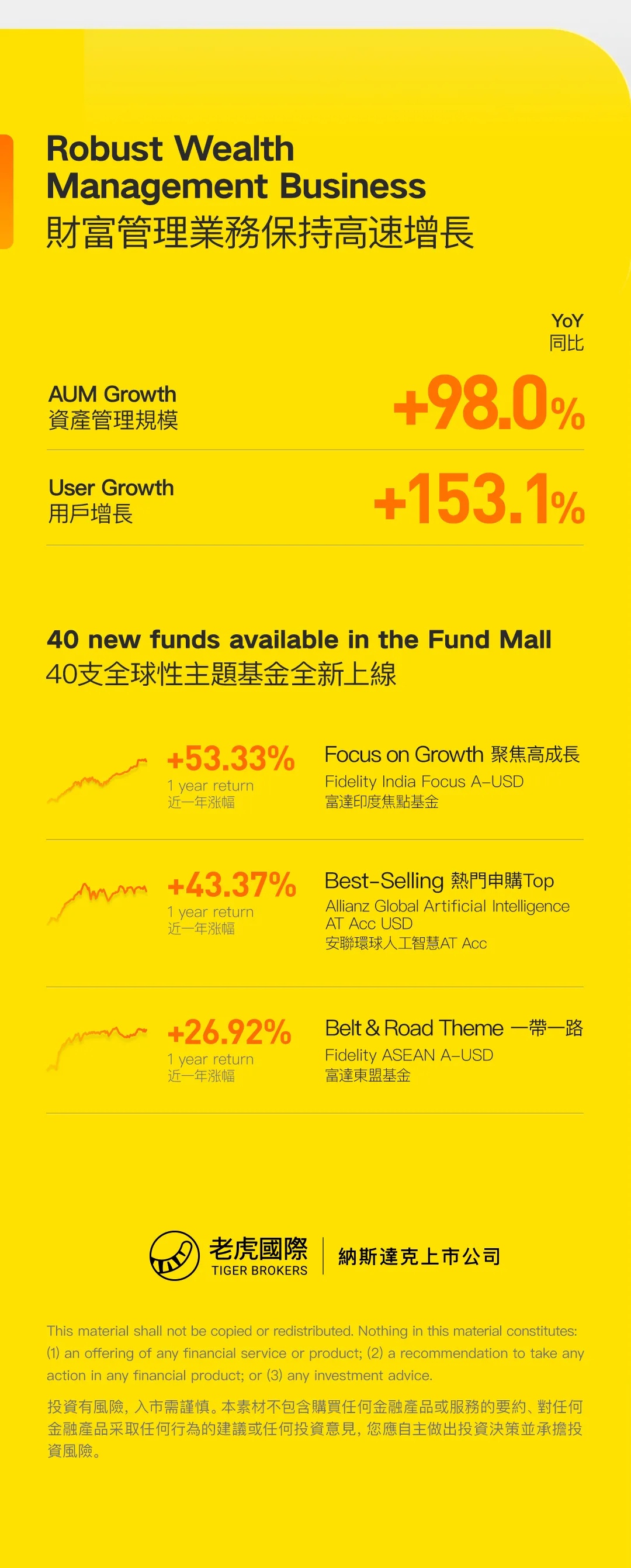 Robust Wealth Management Business
財富管理業務保持高速增長

YoY
同比

AUM Growth
資產管理規模

+98.0%

User Growth
用戶增長

+153.1%

40 new funds available in the Fund Mall
40支全球性主題基金全新上線

+53.33%
1 year return
近一年涨幅

Focus on Growth 聚焦高成長
Fidelity India Focus A-USD
富達印度焦點基金

+43.37%
1 year return
近一年涨幅

Best-Selling 熱門申購Top
Allianz Global Artificial Intelligence AT Acc USD
安聯環球人工智慧AT Acc

+26.92%
1 year return
近一年涨幅

Belt & Road Theme 一帶一路
Fidelity ASEAN A-USD
富達東盟基金

老虎國際
TIGER BROKERS
納斯達克上市公司

This material shall not be copied or redistributed. Nothing in this material constitutes: (1) an offering of any financial service or product; (2) a recommendation to take any action in any financial product; or (3) any investment advice.

投資有風險，入市需謹慎。本素材不包含購買任何金融產品或服務的要約、對任何金融產品采取任何行為的建議或任何投資意見，您應自主做出投資決策並承擔投資風險。