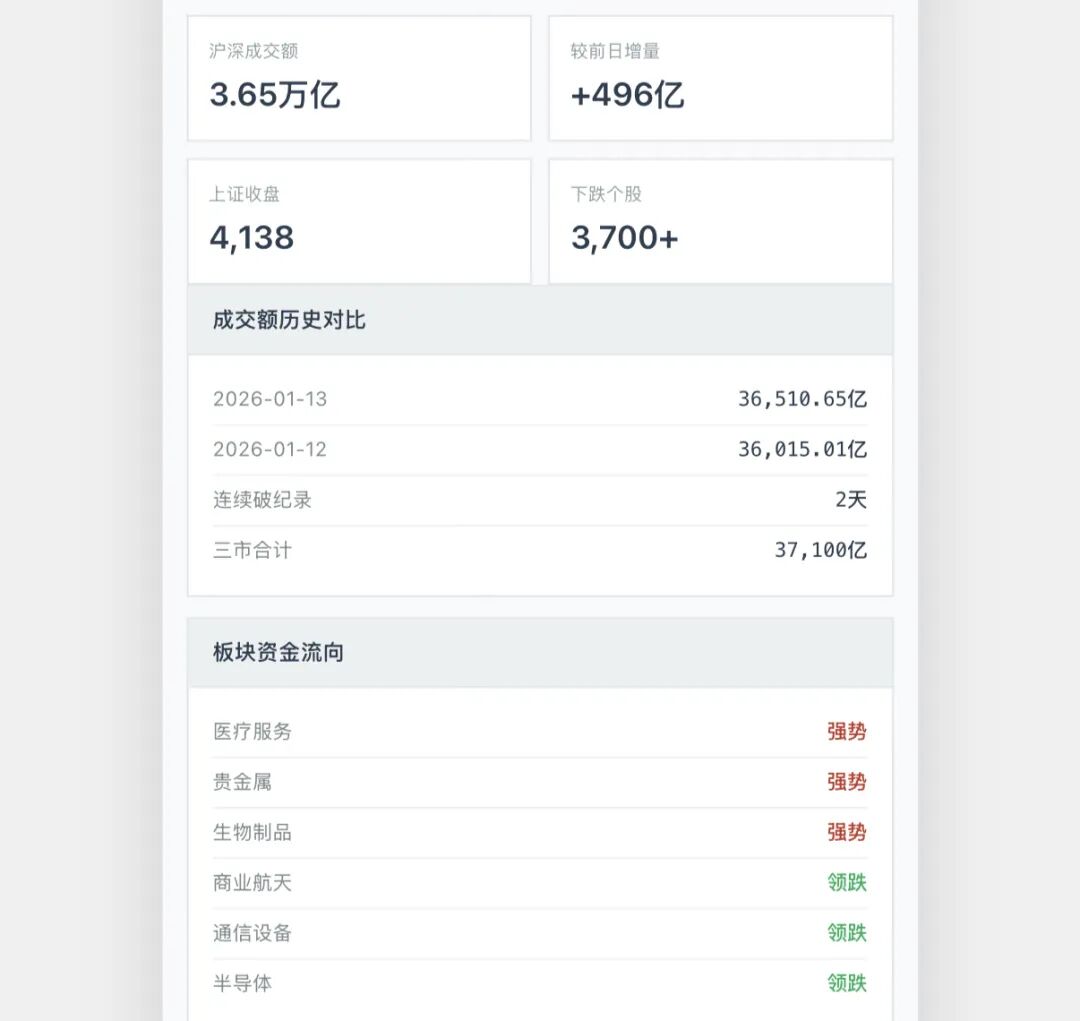 沪深成交额
3.65万亿

较前日增量
+496亿

上证收盘
4,138

下跌个股
3,700+

成交额历史对比

| | |
|---|---|
| 2026-01-13 | 36,510.65亿 |
| 2026-01-12 | 36,015.01亿 |
| 连续破纪录 | 2天 |
| 三市合计 | 37,100亿 |

板块资金流向

| | |
|---|---|
| 医疗服务 | 强势 |
| 贵金属 | 强势 |
| 生物制品 | 强势 |
| 商业航天 | 领跌 |
| 通信设备 | 领跌 |
| 半导体 | 领跌 |