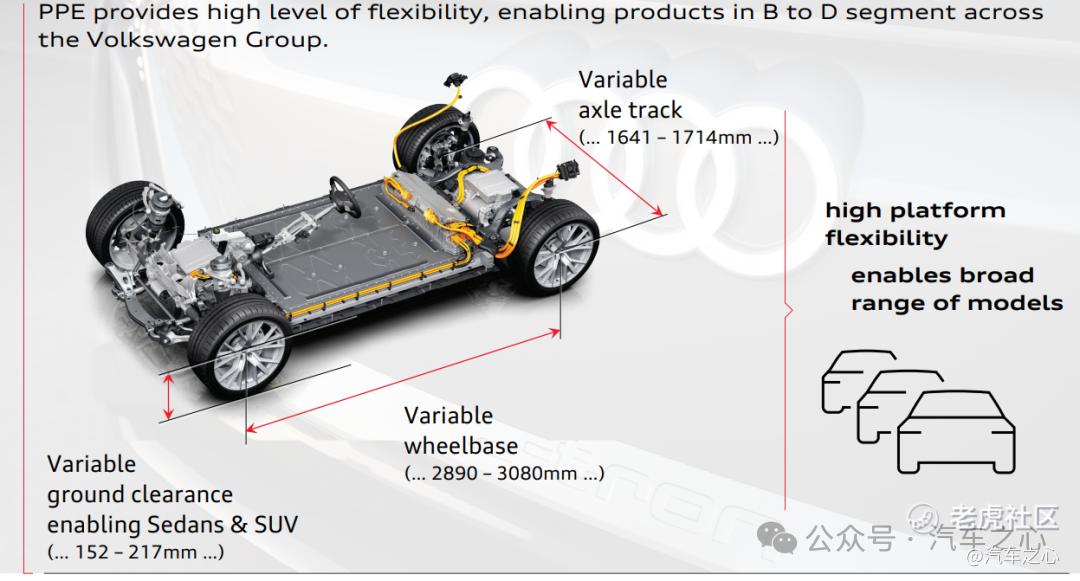 PPE provides high level of flexibility, enabling products in B to D segment across the Volkswagen Group.

Variable axle track
(... 1641 – 1714mm ...)

high platform flexibility

enables broad range of models

Variable wheelbase
(... 2890 – 3080mm ...)

Variable ground clearance enabling Sedans & SUV
(... 152 – 217mm ...)

公众号 · 汽车之心

老虎社区

@汽车之心