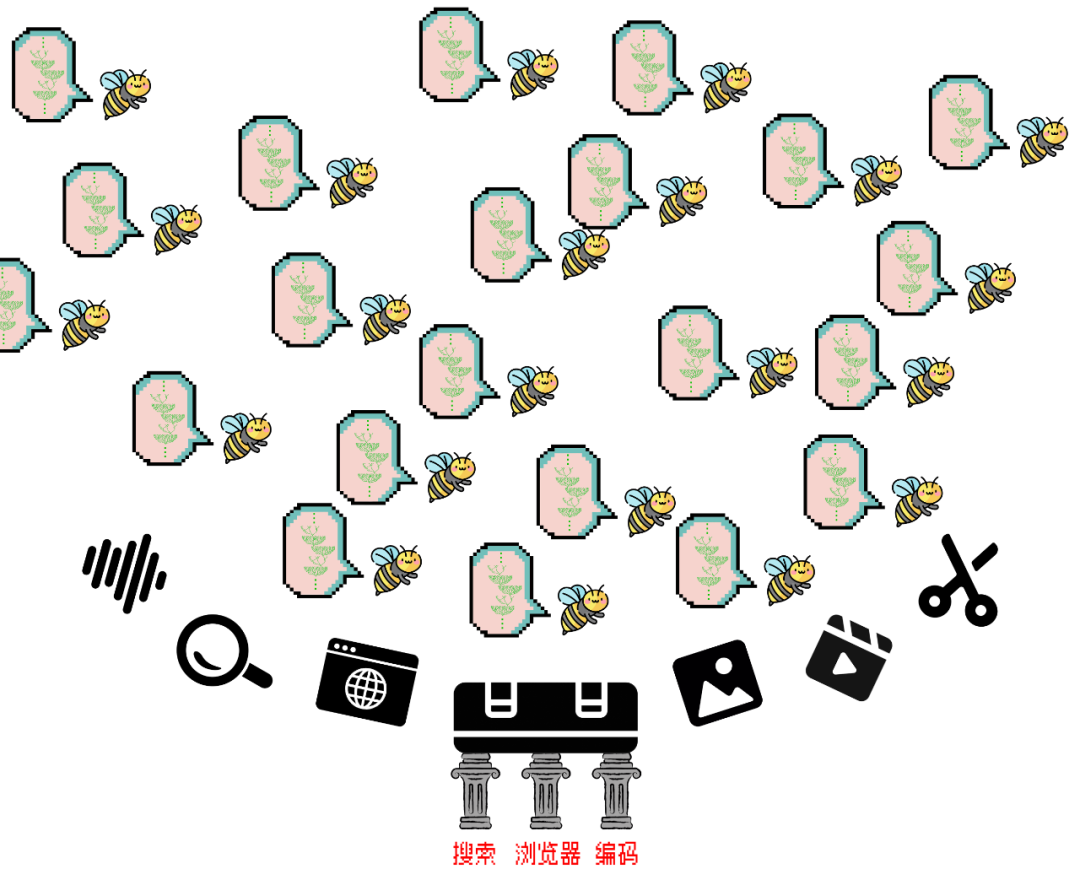 搜索 浏览器 编码