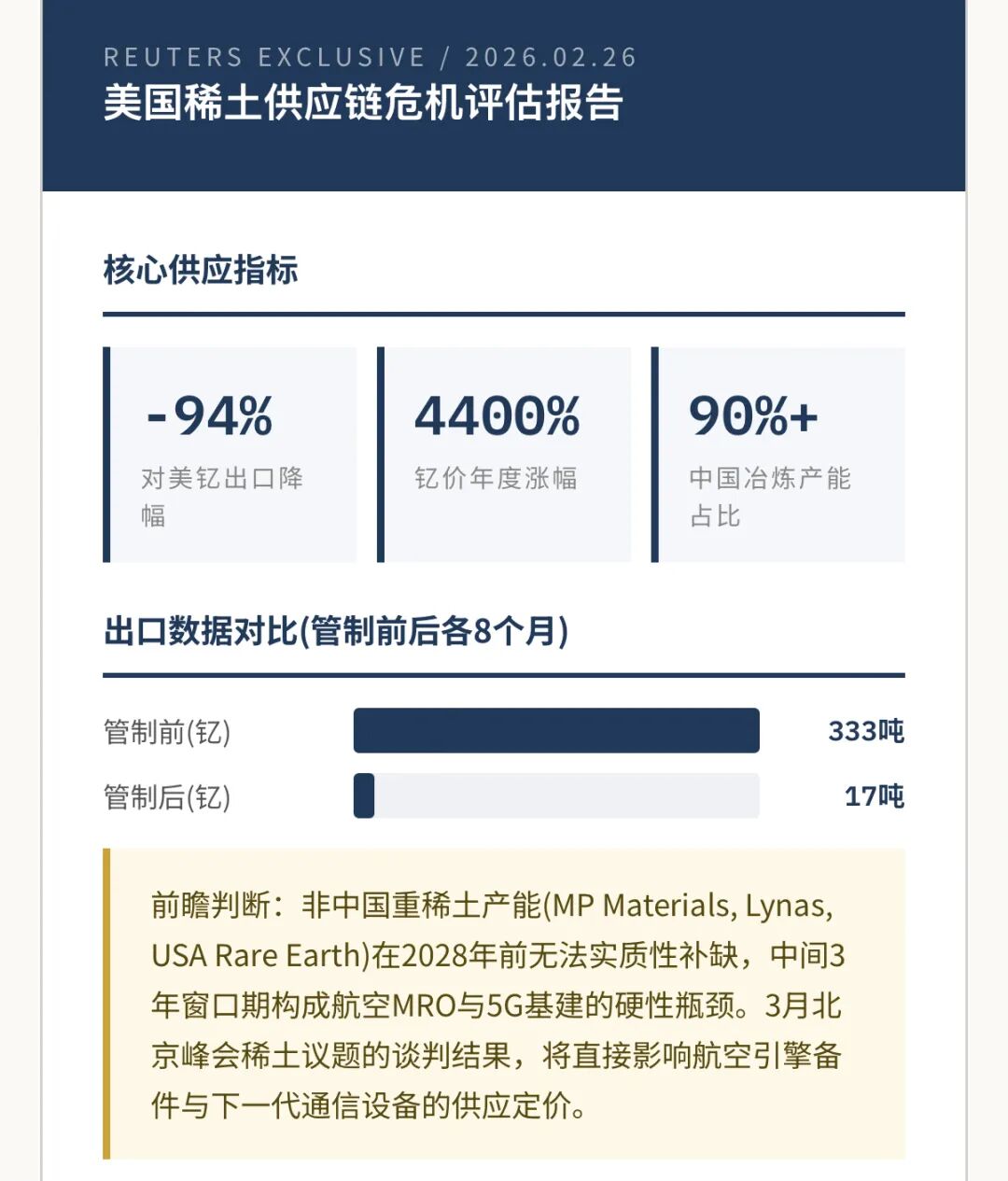 REUTERS EXCLUSIVE / 2026.02.26
美国稀土供应链危机评估报告

核心供应指标

-94%
对美钇出口降幅

4400%
钇价年度涨幅

90%+
中国冶炼产能占比

出口数据对比(管制前后各8个月)

管制前(钇) 333吨
管制后(钇) 17吨

前瞻判断：非中国重稀土产能(MP Materials, Lynas, USA Rare Earth)在2028年前无法实质性补缺，中间3年窗口期构成航空MRO与5G基建的硬性瓶颈。3月北京峰会稀土议题的谈判结果，将直接影响航空引擎备件与下一代通信设备的供应定价。