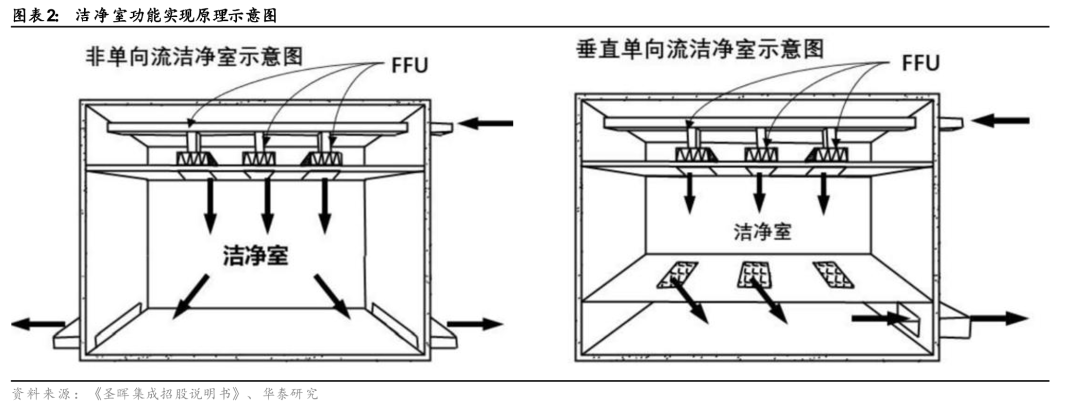 图表2: 洁净室功能实现原理示意图

非单向流洁净室示意图

FFU

洁净室

垂直单向流洁净室示意图

FFU

洁净室

资料来源：《圣晖集成招股说明书》、华泰研究