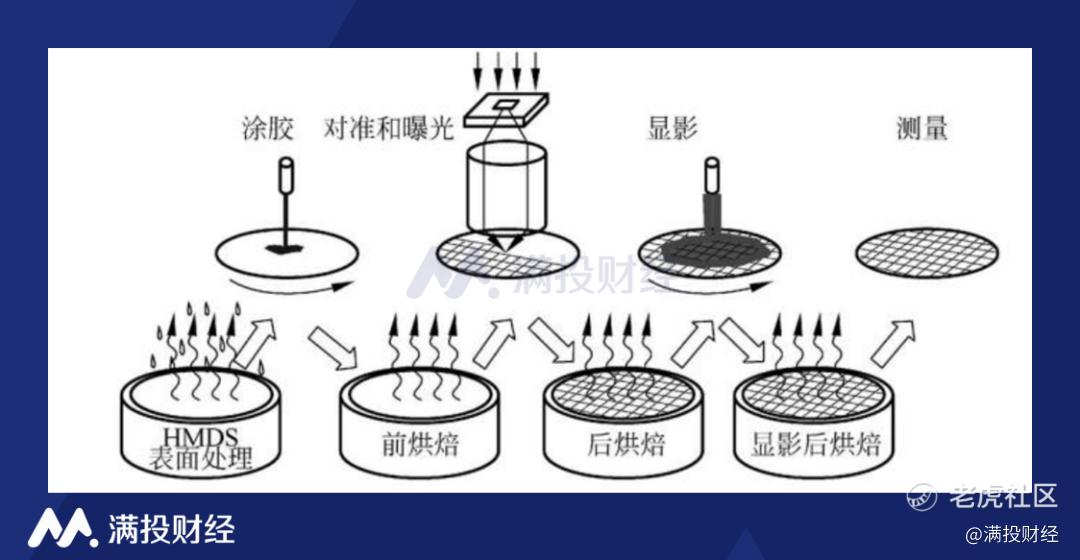 涂胶 对准和曝光 显影 测量

满投财经

HMDS
表面处理

前烘焙

后烘焙

显影后烘焙

满投财经

老虎社区
@满投财经