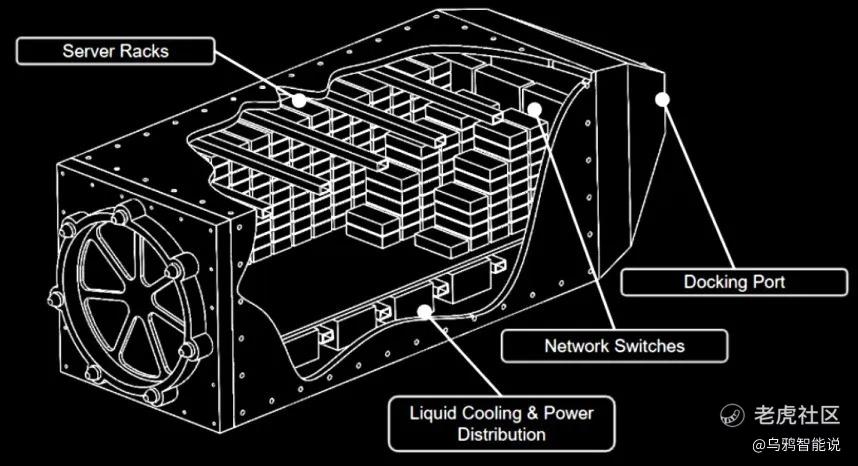 Server Racks

Docking Port

Network Switches

Liquid Cooling & Power Distribution

老虎社区

@乌鸦智能说