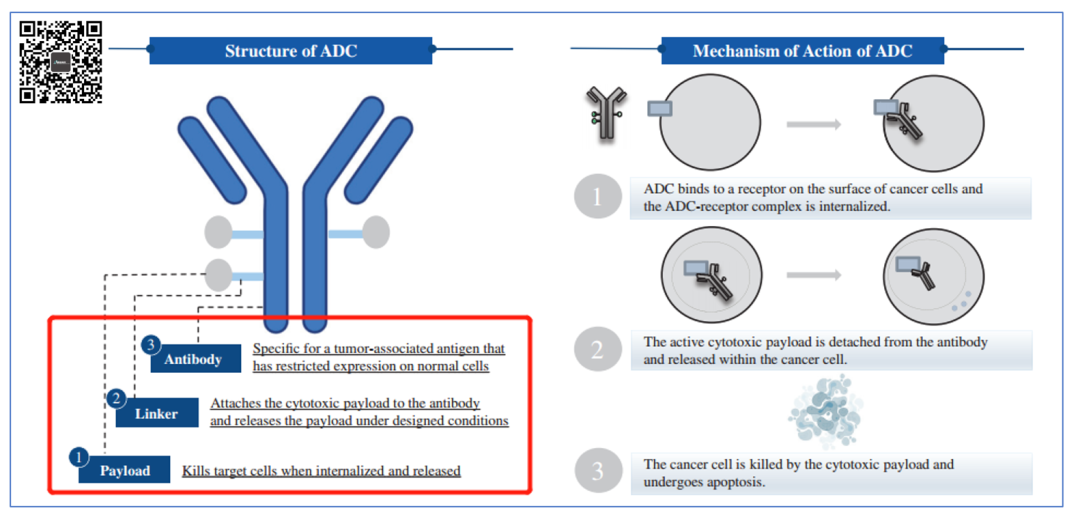 Structure of ADC

3 Antibody Specific for a tumor-associated antigen that has restricted expression on normal cells

2 Linker Attaches the cytotoxic payload to the antibody and releases the payload under designed conditions

1 Payload Kills target cells when internalized and released

Mechanism of Action of ADC

1 ADC binds to a receptor on the surface of cancer cells and the ADC-receptor complex is internalized.

2 The active cytotoxic payload is detached from the antibody and released within the cancer cell.

3 The cancer cell is killed by the cytotoxic payload and undergoes apoptosis.